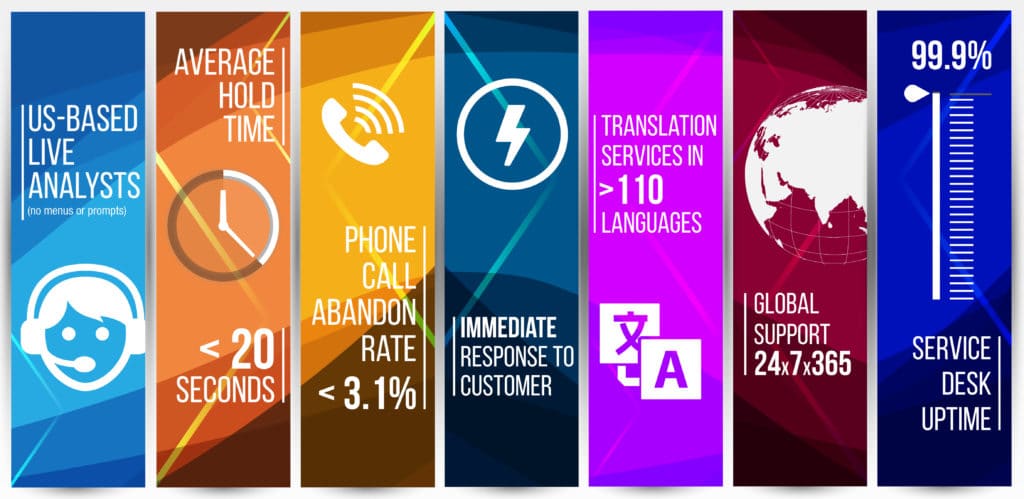 US-BASED LIVE ANALYSTS
(no menus or prompts)

AVERAGE HOLD TIME

< 20 SECONDS

PHONE CALL ABANDON RATE
< 3.1%

IMMEDIATE RESPONSE TO CUSTOMER

TRANSLATION SERVICES IN >110 LANGUAGES

文

A

GLOBAL SUPPORT 24x7x365

99.9%

SERVICE DESK UPTIME