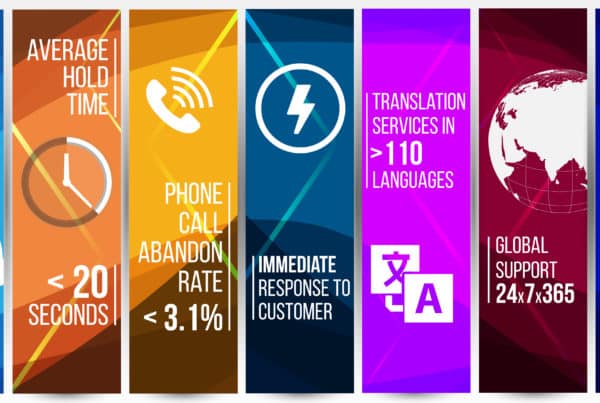 AVERAGE HOLD TIME

< 20 SECONDS

PHONE CALL ABANDON RATE < 3.1%

IMMEDIATE RESPONSE TO CUSTOMER

TRANSLATION SERVICES IN >110 LANGUAGES

文

A

GLOBAL SUPPORT 24x7x365