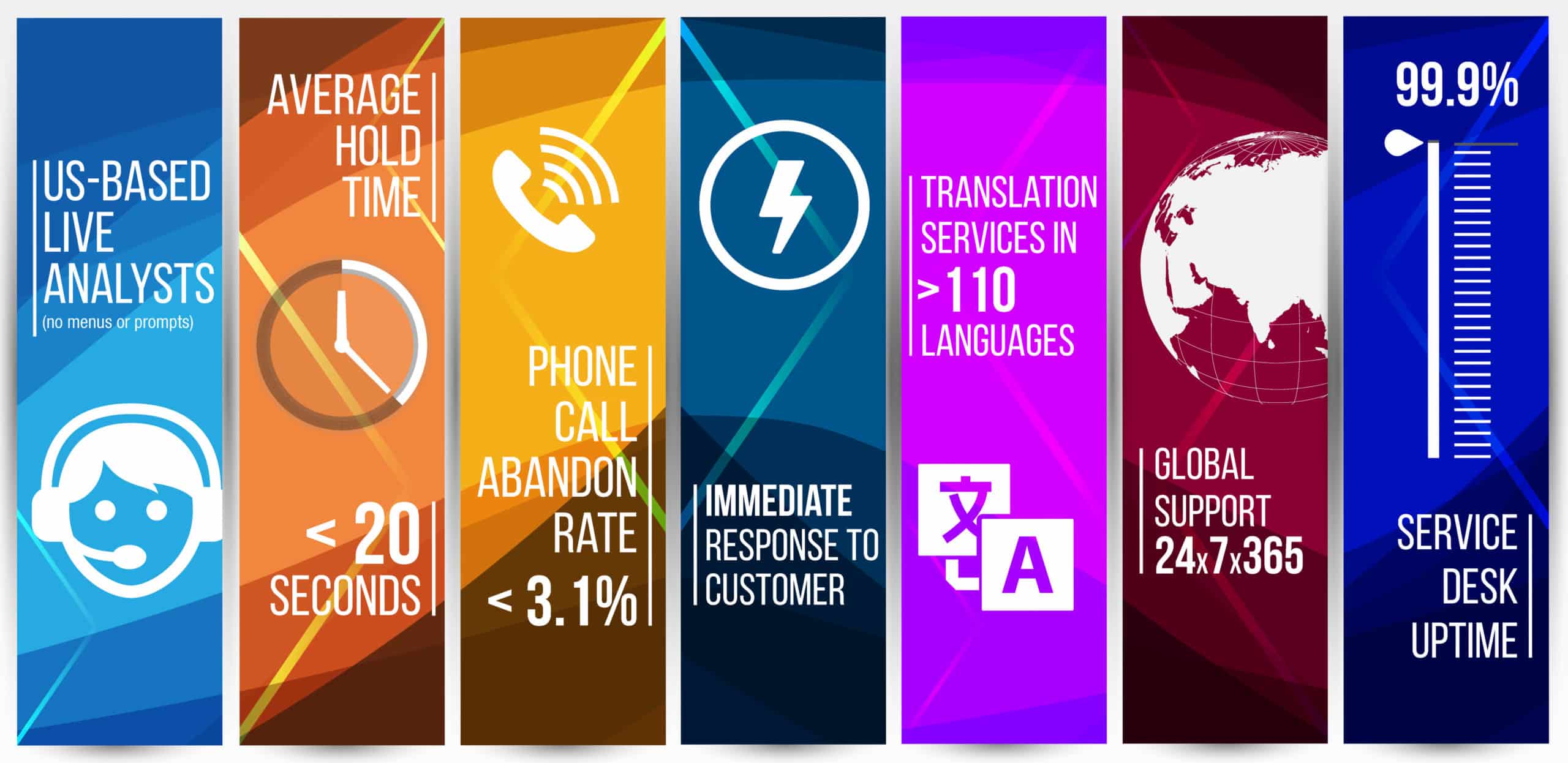 US-BASED LIVE ANALYSTS
(no menus or prompts)

AVERAGE HOLD TIME

< 20 SECONDS

PHONE CALL ABANDON RATE

< 3.1%

IMMEDIATE RESPONSE TO CUSTOMER

TRANSLATION SERVICES IN >110 LANGUAGES

文

A

GLOBAL SUPPORT 24x7x365

99.9%

SERVICE DESK UPTIME